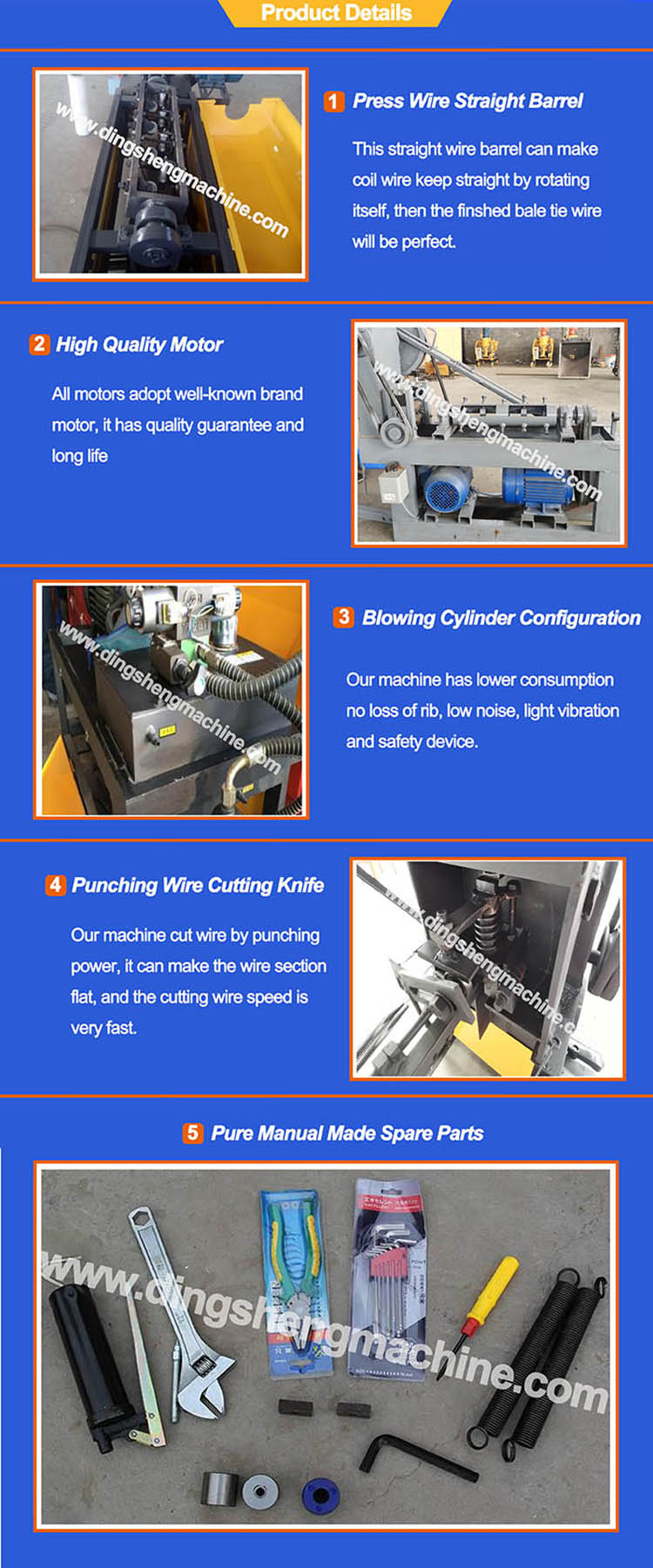 Product Details

www.dingshengmachine.com

1 Press Wire Straight Barrel

This straight wire barrel can make coil wire keep straight by rotating itself, then the finshed bale tie wire will be perfect.

2 High Quality Motor

All motors adopt well-known brand motor, it has quality guarantee and long life

www.dingshengmachine.com

www.dingshengmachine.com

3 Blowing Cylinder Configuration

Our machine has lower consumption no loss of rib, low noise, light vibration and safety device.

4 Punching Wire Cutting Knife

Our machine cut wire by punching power, it can make the wire section flat, and the cutting wire speed is very fast.

www.dingshengmachine.c

5 Pure Manual Made Spare Parts

www.dingshengmachine.com